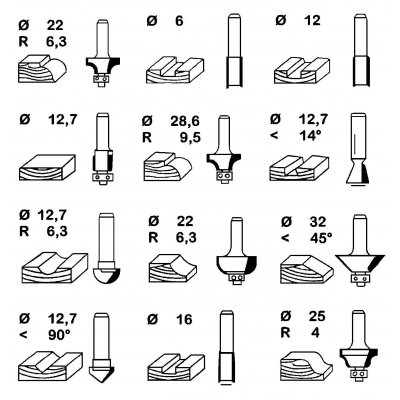 Ø 22
R 6,3

Ø 6

Ø 12

Ø 12,7

Ø 28,6
R 9,5

Ø 12,7
< 14°

Ø 12,7
R 6,3

Ø 22
R 6,3

Ø 32
< 45°

Ø 12,7
< 90°

Ø 16

Ø 25
R 4